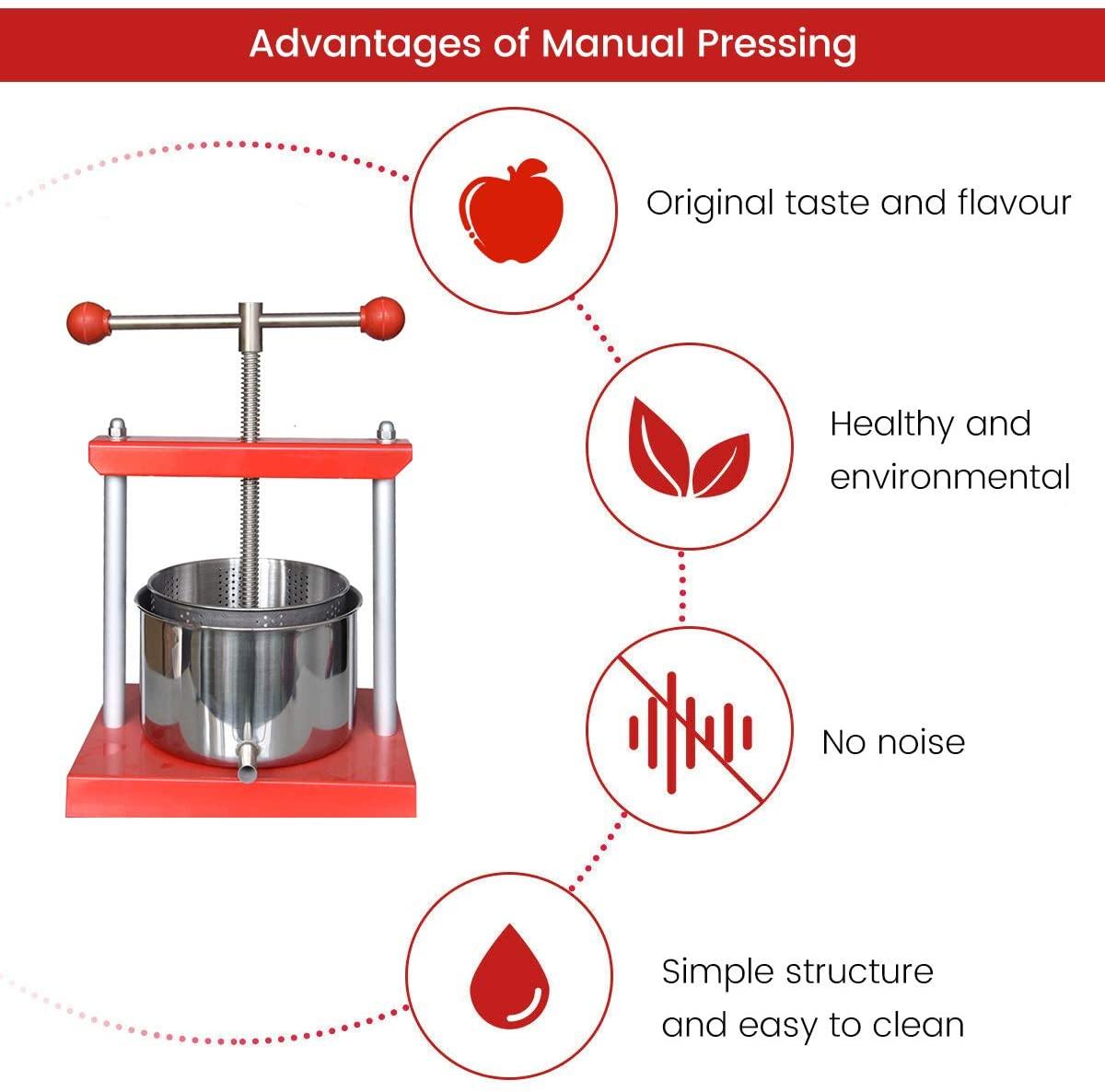 Advantages of Manual Pressing

Original taste and flavour

Healthy and environmental

No noise

Simple structure and easy to clean