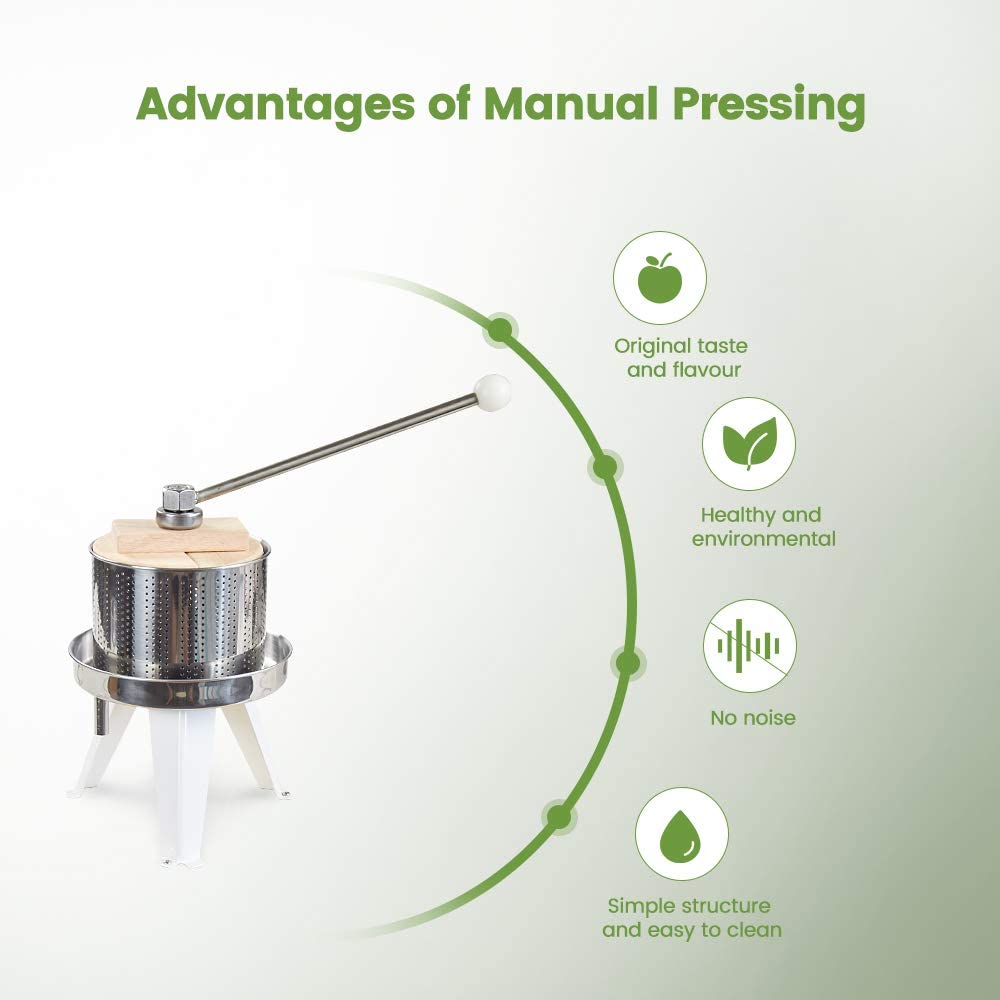 Advantages of Manual Pressing

Original taste and flavour

Healthy and environmental

No noise

Simple structure and easy to clean